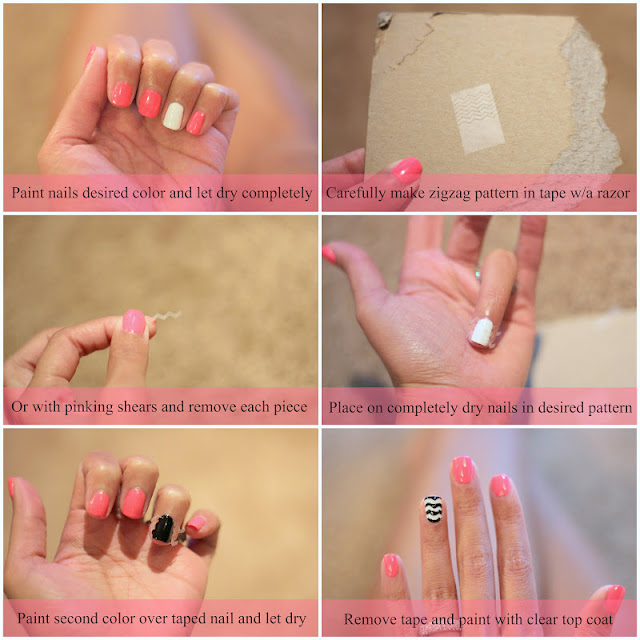 Paint nails desired color and let dry completely

Carefully make zigzag pattern in tape w/a razor

Or with pinking shears and remove each piece

Place on completely dry nails in desired pattern

Paint second color over taped nail and let dry

Remove tape and paint with clear top coat